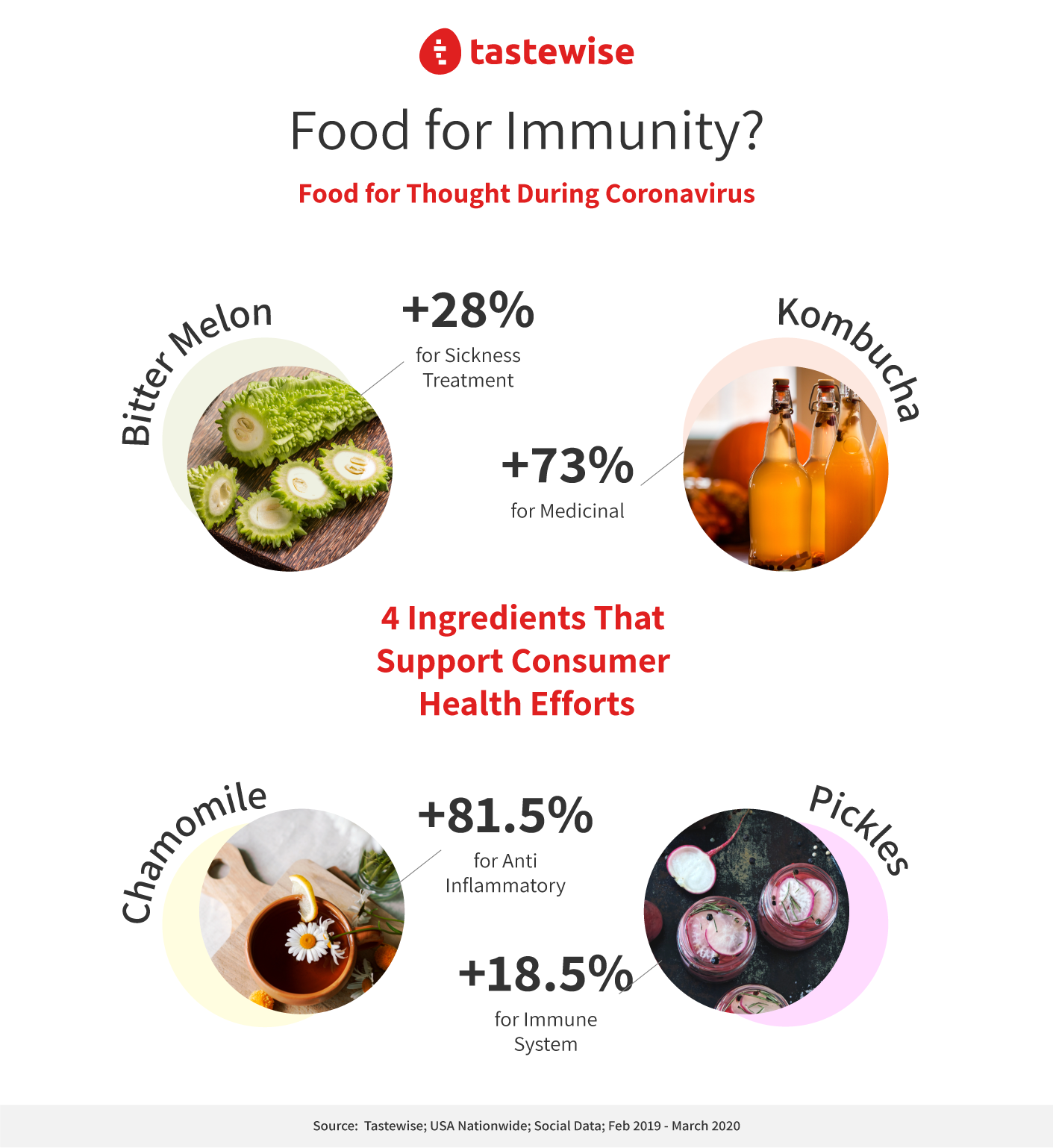 tastewise

Food for Immunity?

Food for Thought During Coronavirus

Bitter Melon

+28%
for Sickness Treatment

Kombucha

+73%
for Medicinal

4 Ingredients That Support Consumer Health Efforts

Chamomile

+81.5%
for Anti Inflammatory

Pickles

+18.5%
for Immune System

Source: Tastewise; USA Nationwide; Social Data; Feb 2019 - March 2020